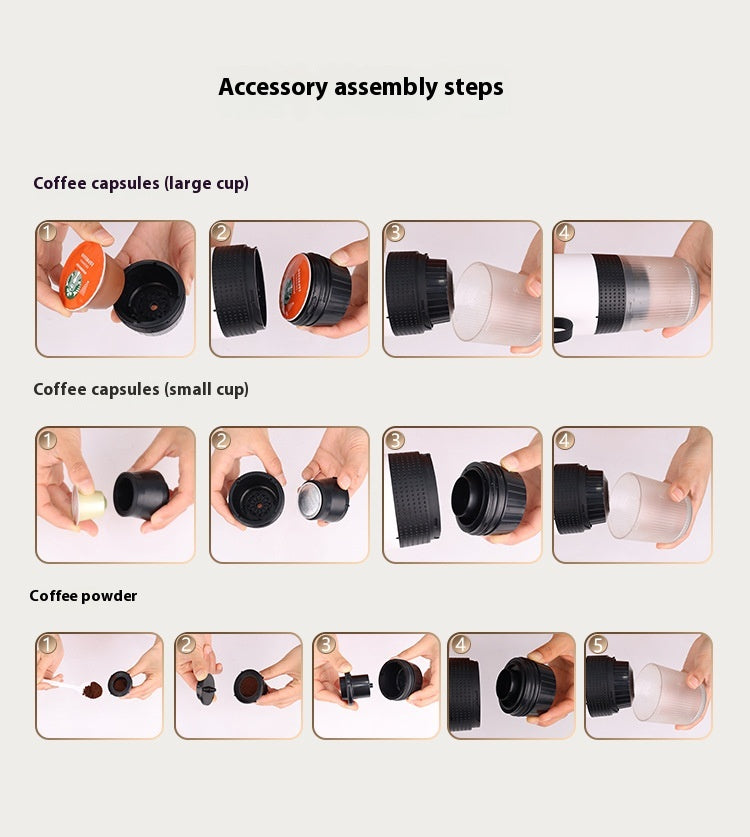 Accessory assembly steps

Coffee capsules (large cup)

1 2 3 4

Coffee capsules (small cup)

1 2 3 4

Coffee powder

1 2 3 4 5